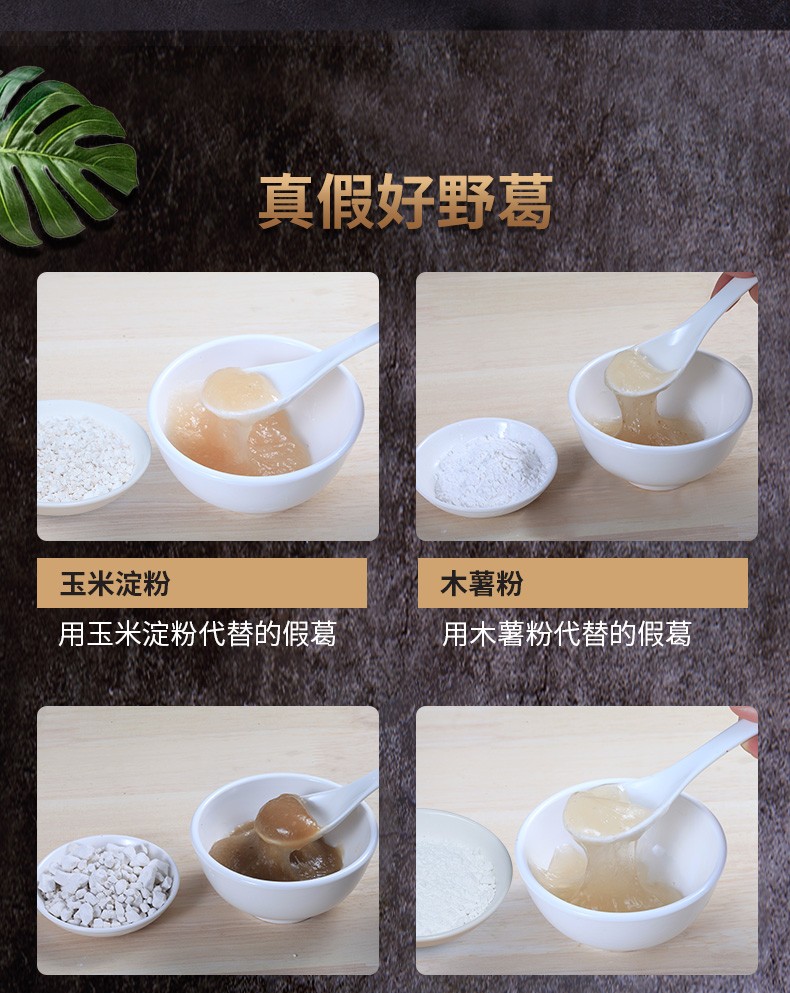 真假好野葛

玉米淀粉

用玉米淀粉代替的假葛

木薯粉

用木薯粉代替的假葛